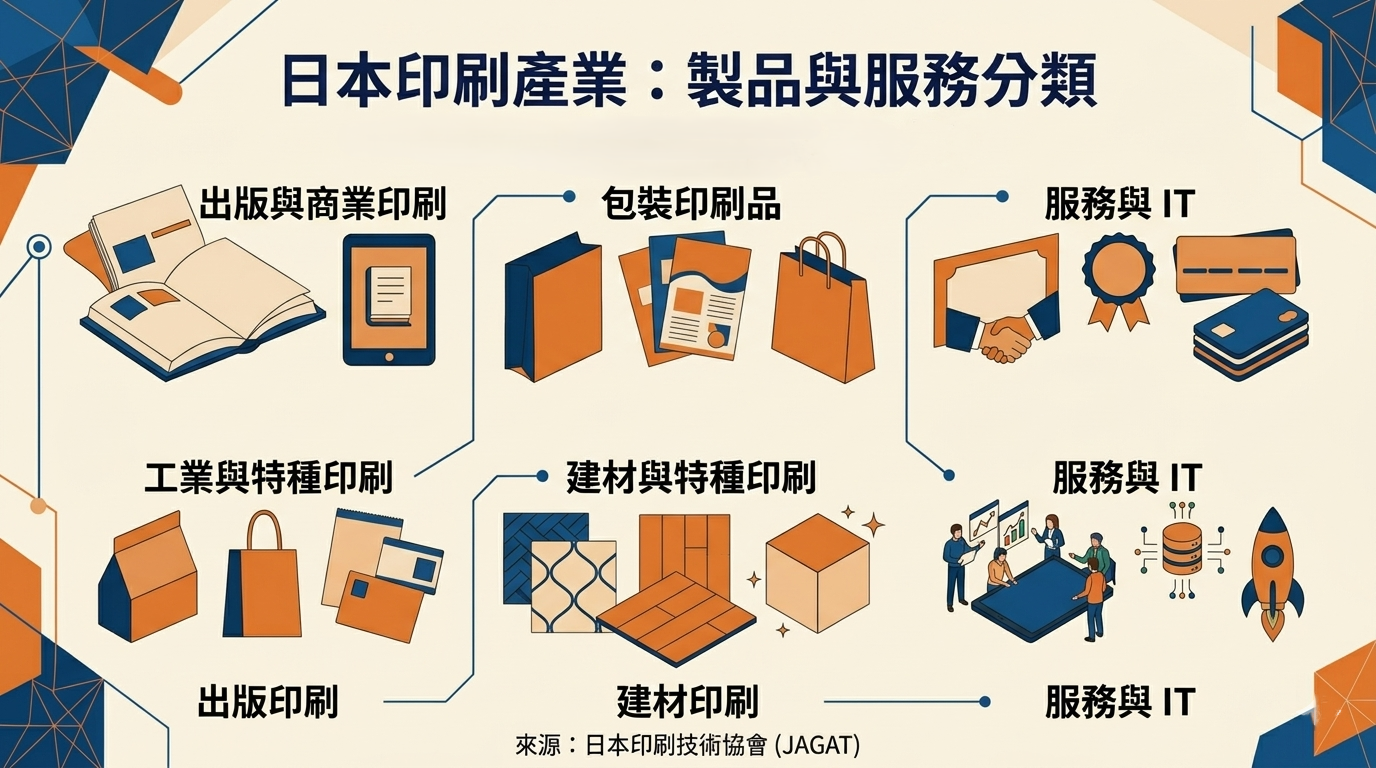 日本印刷產業：製品與服務分類

出版與商業印刷

包裝印刷品

服務與 IT

工業與特種印刷

建材與特種印刷

服務與 IT

出版印刷

建材印刷

服務與 IT

來源：日本印刷技術協會 (JAGAT)